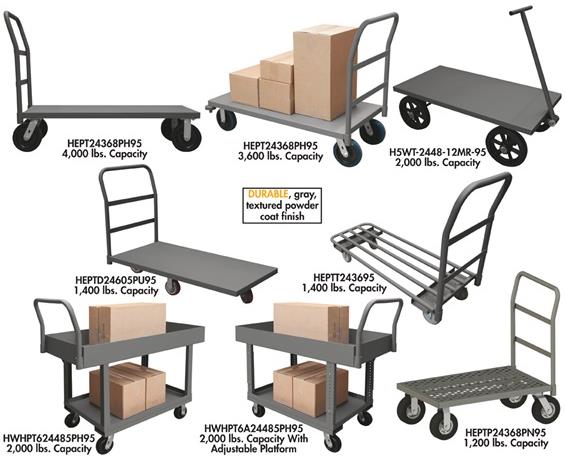 HEPT24368PH95
4,000 lbs. Capacity

HEPT24368PH95
3,600 lbs. Capacity

H5WT-2448-12MR-95
2,000 lbs. Capacity

DURABLE, gray, textured powder coat finish

HEPTD24605PU95
1,400 lbs. Capacity

HEPTT243695
1,400 lbs. Capacity

HWHPT624485PH95
2,000 lbs. Capacity

HWHPT6A24485PH95
2,000 lbs. Capacity With Adjustable Platform

HEPTP24368PN95
1,200 lbs. Capacity