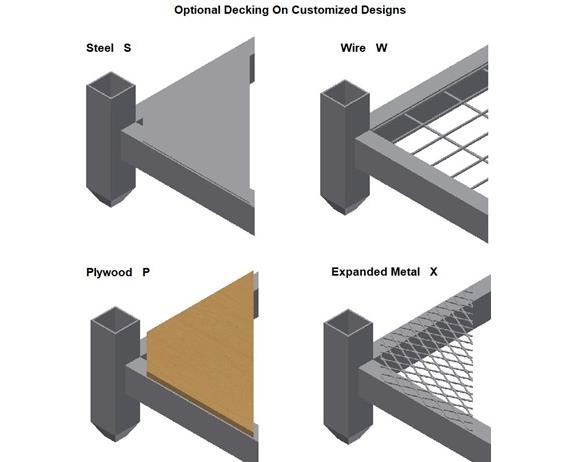 Optional Decking On Customized Designs

Steel S

Wire W

Plywood P

Expanded Metal X