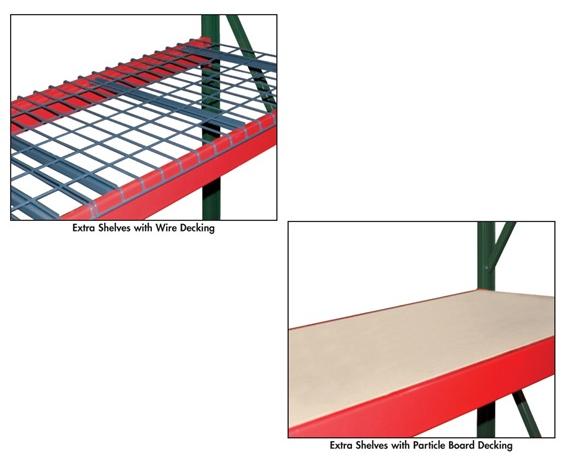 Extra Shelves with Wire Decking

Extra Shelves with Particle Board Decking