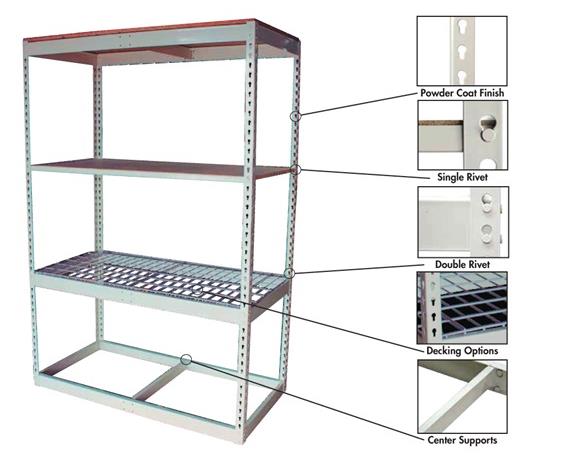 Powder Coat Finish

Single Rivet

Double Rivet

Decking Options

Center Supports