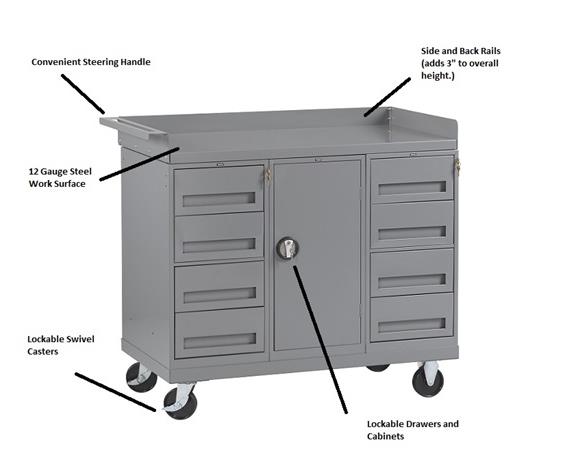 Convenient Steering Handle

Side and Back Rails (adds 3" to overall height.)

12 Gauge Steel Work Surface

Lockable Swivel Casters

Lockable Drawers and Cabinets