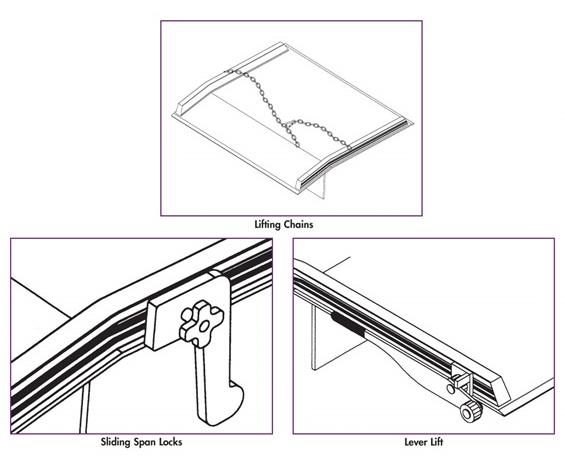 Lifting Chains

Sliding Span Locks

Lever Lift